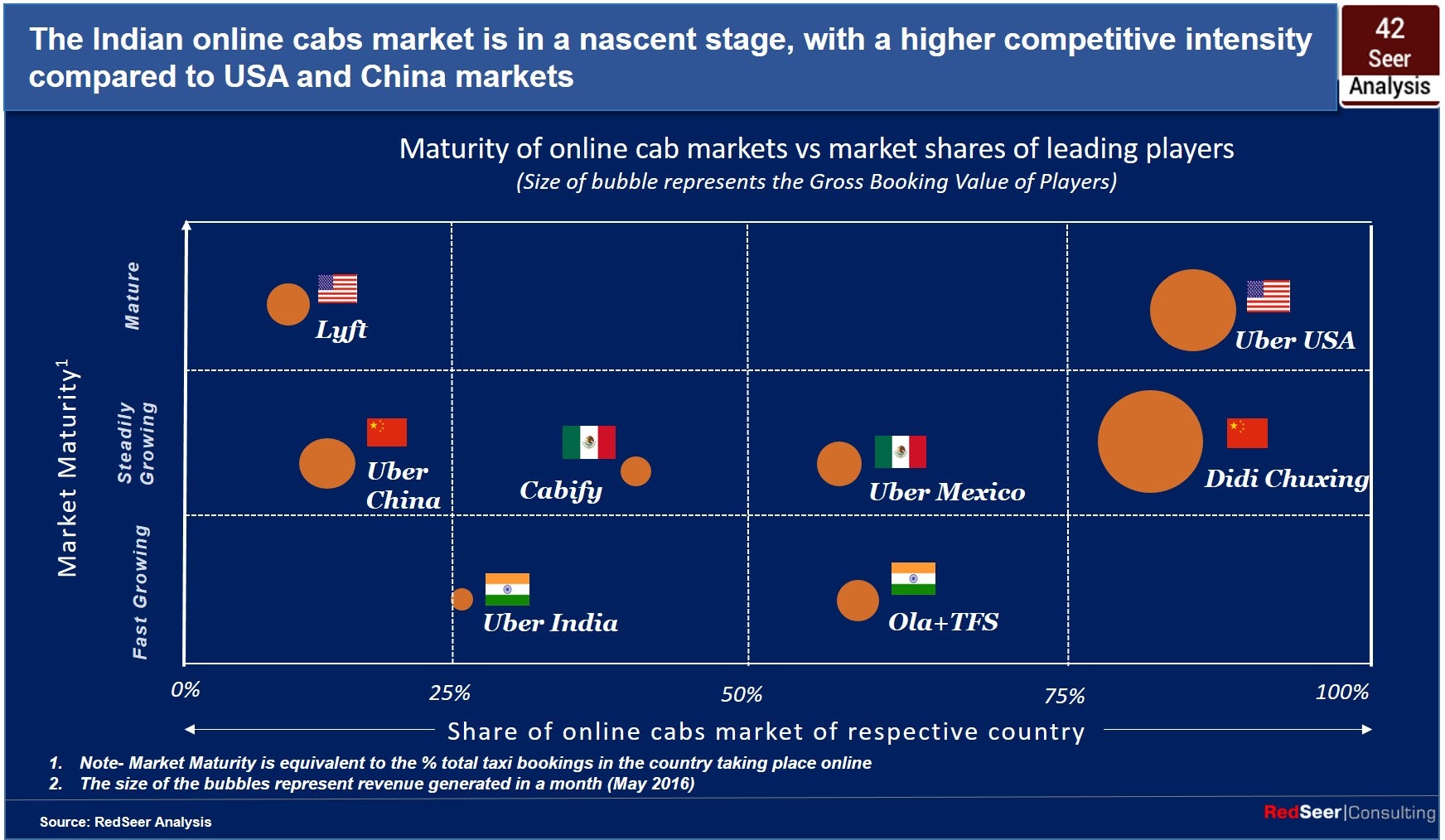 The Indian online cabs market is in a nascent stage, with a higher competitive intensity compared to USA and China markets

42
Seer
Analysis

Maturity of online cab markets vs market shares of leading players
(Size of bubble represents the Gross Booking Value of Players)

Market Maturity$^1$

Mature

Steadily Growing

Fast Growing

Lyft

Uber USA

Uber China

Cabify

Uber Mexico

Didi Chuxing

Uber India

Ola+TFS

0%

25%

50%

75%

100%

Share of online cabs market of respective country

1. Note- Market Maturity is equivalent to the % total taxi bookings in the country taking place online
2. The size of the bubbles represent revenue generated in a month (May 2016)

Source: RedSeer Analysis

RedSeer|Consulting